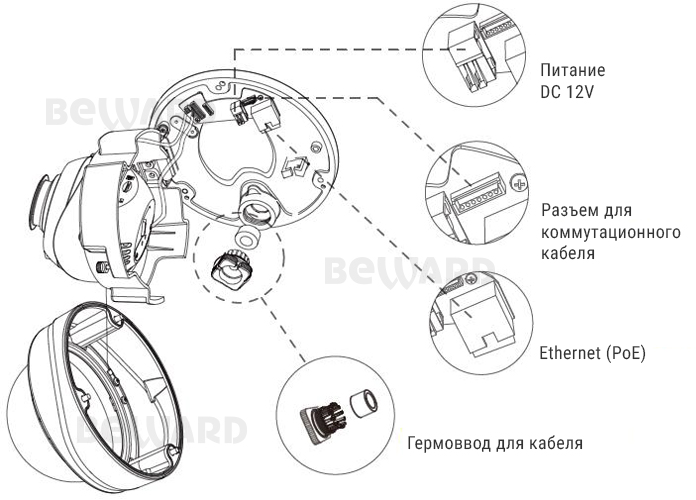 BEWARD

Питание DC 12V

Разъем для коммутационного кабеля

BEWARD

Ethernet (PoE)

BEWARD

Гермоввод для кабеля